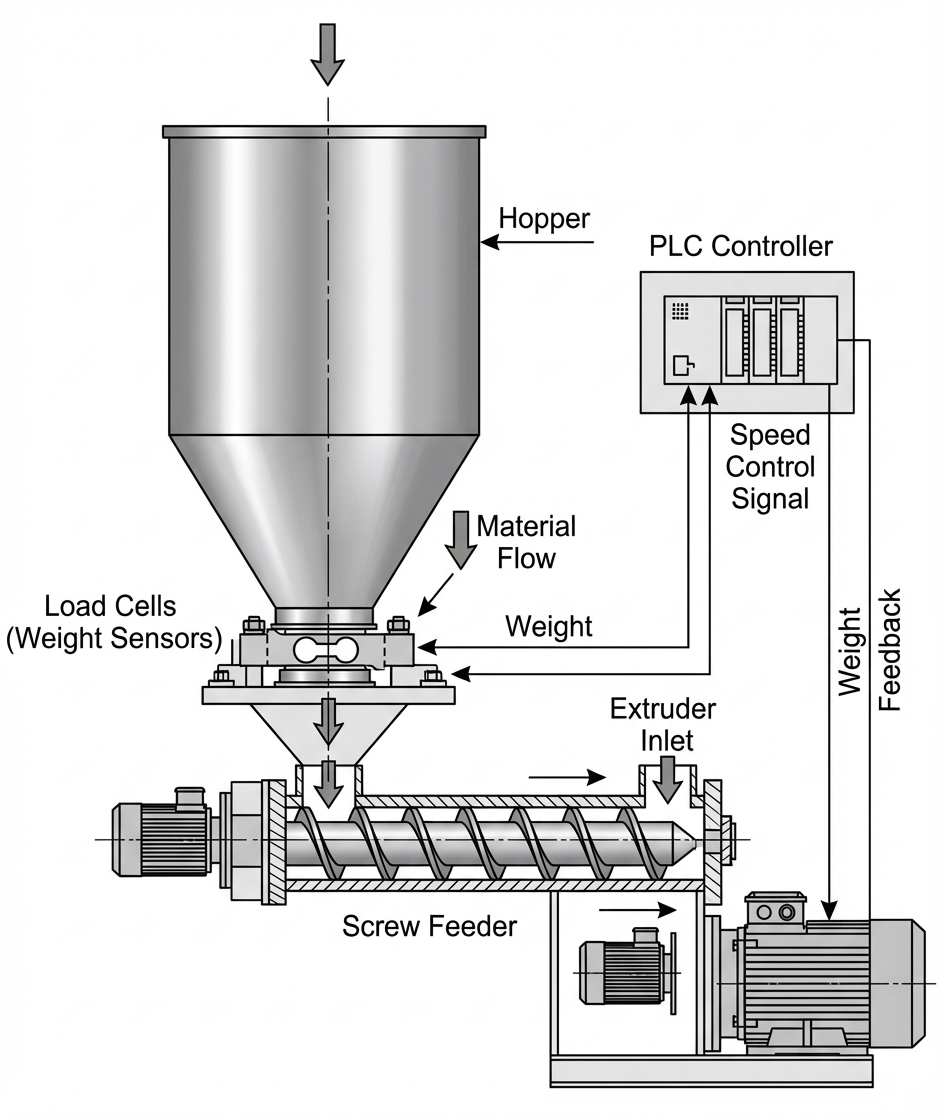 Hopper

PLC Controller

Speed Control Signal

Material Flow

Load Cells (Weight Sensors)

Weight

Weight

Feedback

Extruder Inlet

Screw Feeder